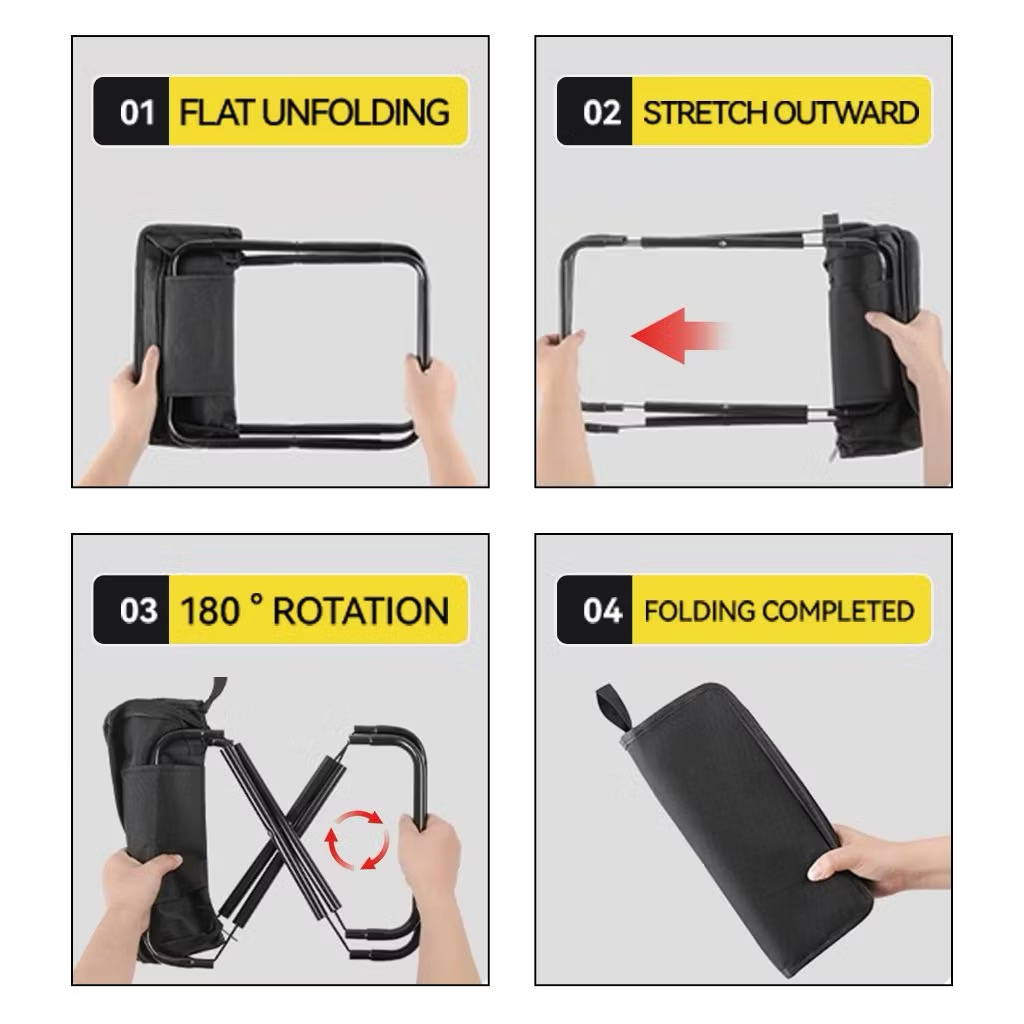 01 FLAT UNFOLDING

02 STRETCH OUTWARD

03 180 ° ROTATION

04 FOLDING COMPLETED