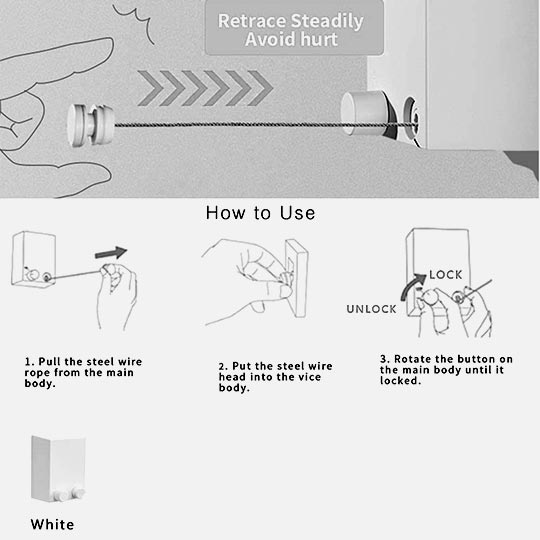 Retrace Steadily
Avoid hurt

How to Use

LOCK

UNLOCK

1. Pull the steel wire rope from the main body.

2. Put the steel wire head into the vice body.

3. Rotate the button on the main body until it locked.

White