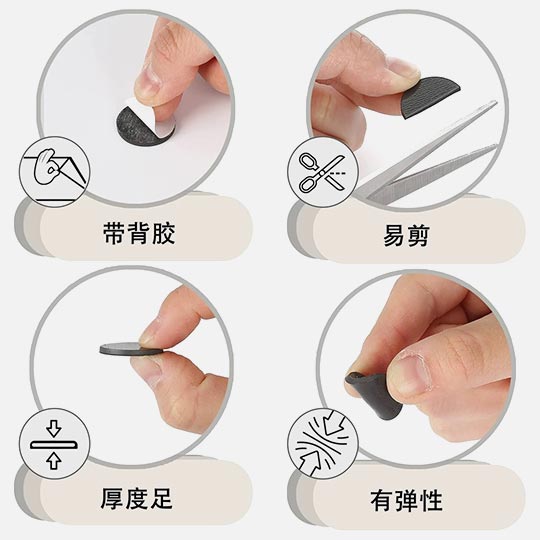 带背胶

易剪

厚度足

有弹性