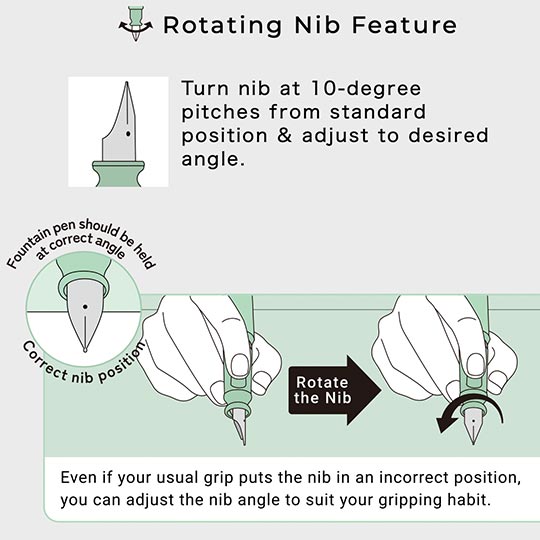 Rotating Nib Feature

Turn nib at 10-degree pitches from standard position & adjust to desired angle.

Fountain pen should be held at correct angle

Correct nib position

Rotate the Nib

Even if your usual grip puts the nib in an incorrect position, you can adjust the nib angle to suit your gripping habit.